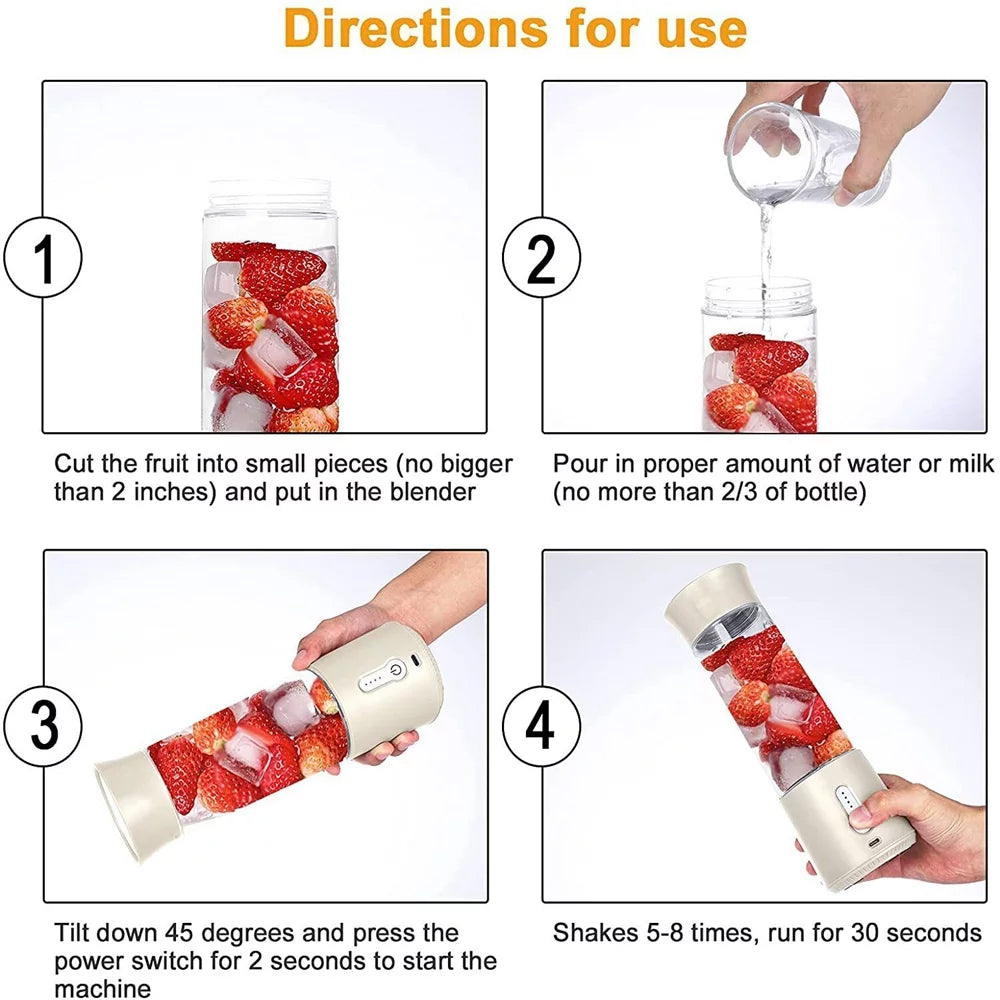 Directions for use

1

Cut the fruit into small pieces (no bigger than 2 inches) and put in the blender

2

Pour in proper amount of water or milk (no more than 2/3 of bottle)

3

Tilt down 45 degrees and press the power switch for 2 seconds to start the machine

4

Shakes 5-8 times, run for 30 seconds